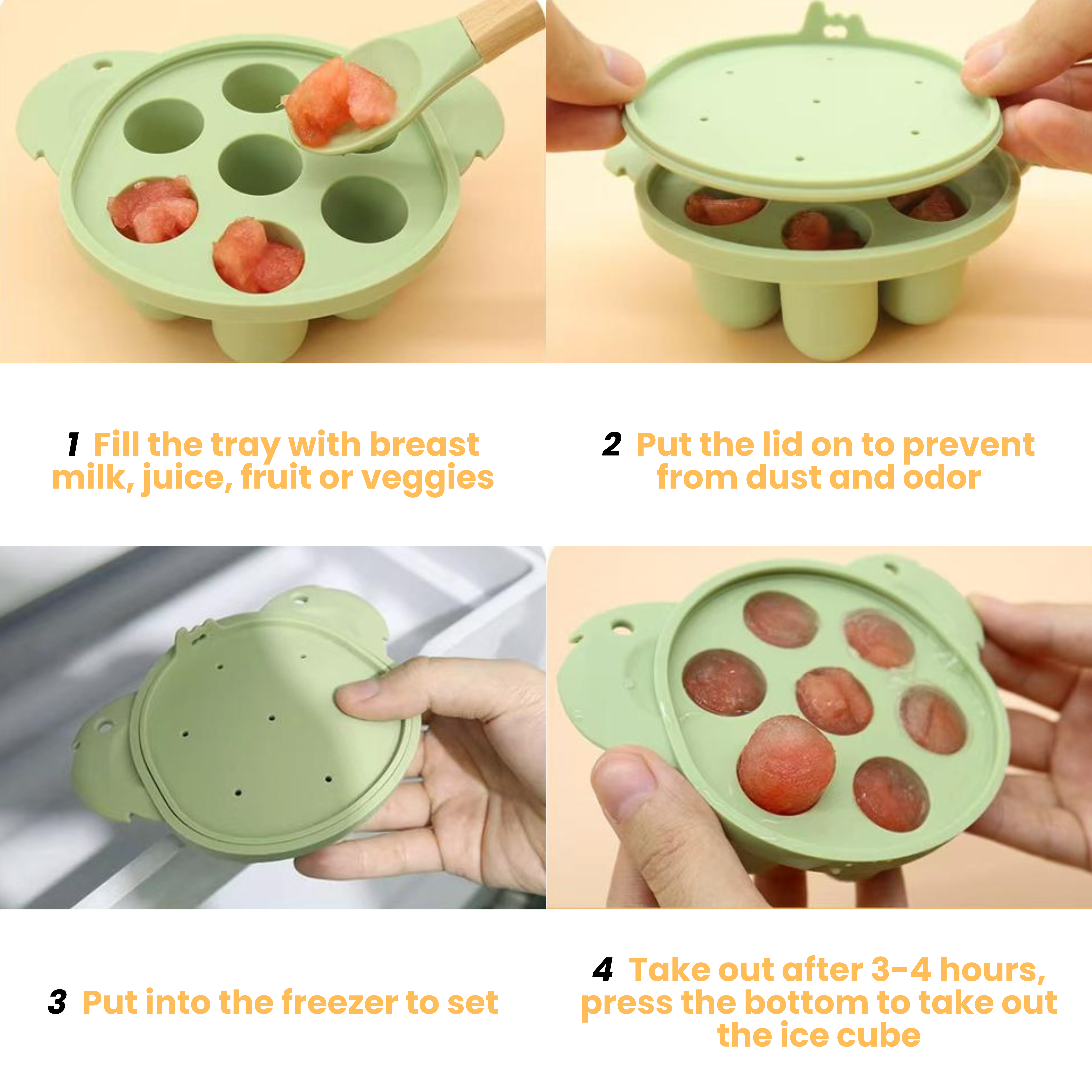 1 Fill the tray with breast milk, juice, fruit or veggies

2 Put the lid on to prevent from dust and odor

3 Put into the freezer to set

4 Take out after 3-4 hours, press the bottom to take out the ice cube